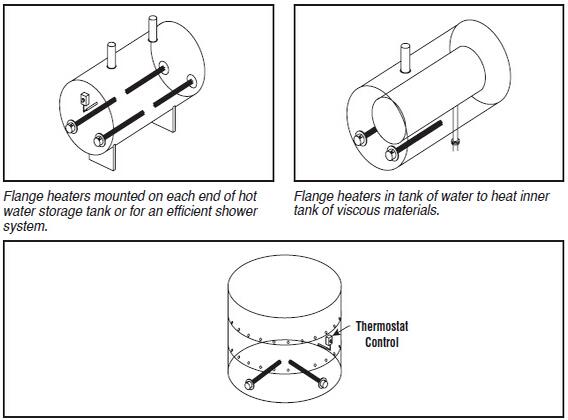 Flange heaters mounted on each end of hot water storage tank or for an efficient shower system.

Flange heaters in tank of water to heat inner tank of viscous materials.

Thermostat Control